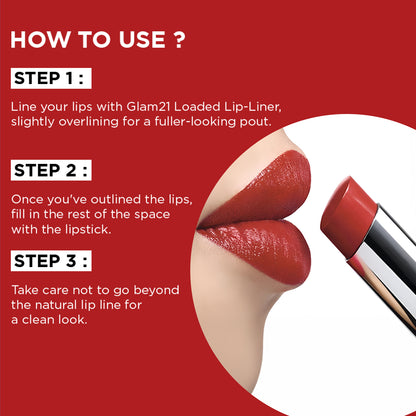 HOW TO USE ?

STEP 1 :

Line your lips with Glam21 Loaded Lip-Liner, slightly overlining for a fuller-looking pout.

STEP 2 :

Once you've outlined the lips, fill in the rest of the space with the lipstick.

STEP 3 :

Take care not to go beyond the natural lip line for a clean look.