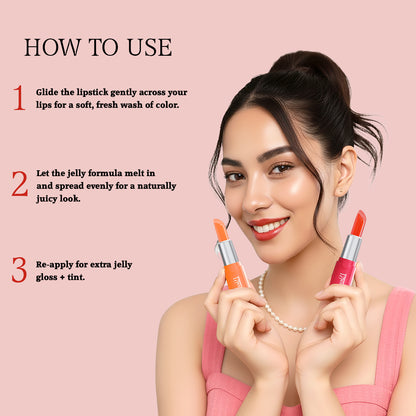 HOW TO USE

1 Glide the lipstick gently across your lips for a soft, fresh wash of color.

2 Let the jelly formula melt in and spread evenly for a naturally juicy look.

3 Re-apply for extra jelly gloss + tint.