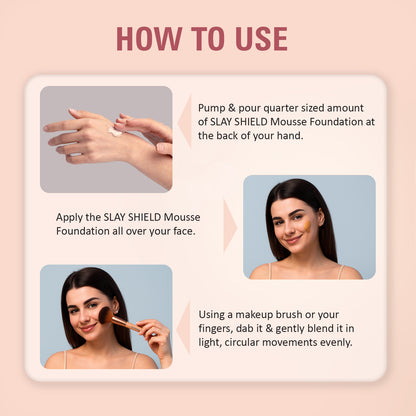 HOW TO USE

Pump & pour quarter sized amount of SLAY SHIELD Mousse Foundation at the back of your hand.

Apply the SLAY SHIELD Mousse Foundation all over your face.

Using a makeup brush or your fingers, dab it & gently blend it in light, circular movements evenly.