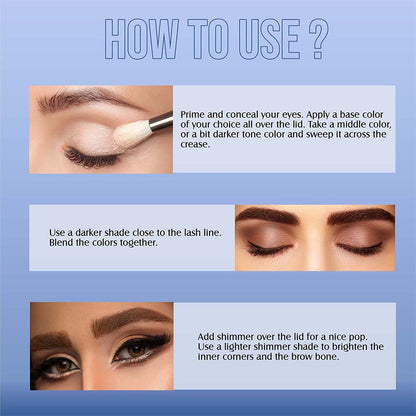 HOW TO USE ?

Prime and conceal your eyes. Apply a base color of your choice all over the lid. Take a middle color, or a bit darker tone color and sweep it across the crease.

Use a darker shade close to the lash line. Blend the colors together.

Add shimmer over the lid for a nice pop. Use a lighter shimmer shade to brighten the inner corners and the brow bone.