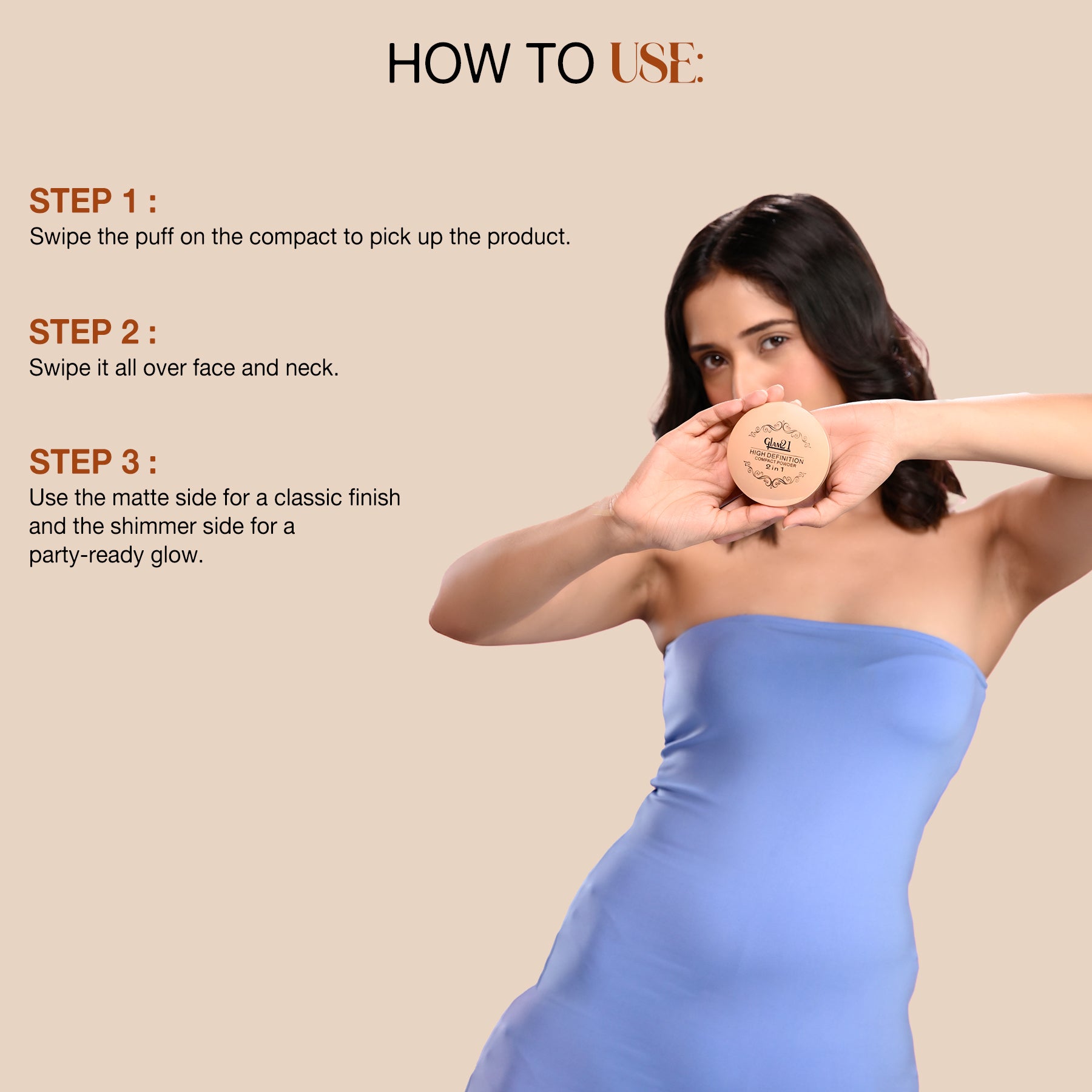 HOW TO USE:

STEP 1 :
Swipe the puff on the compact to pick up the product.

STEP 2 :
Swipe it all over face and neck.

STEP 3 :
Use the matte side for a classic finish and the shimmer side for a party-ready glow.

Glam21
HIGH DEFINITION
COMPACT POWDER
2 in 1