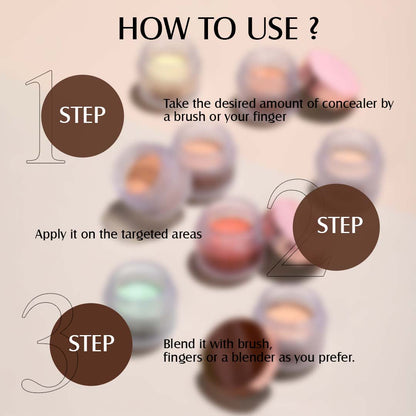 HOW TO USE ?

1
STEP
Take the desired amount of concealer by a brush or your finger

2
STEP
Apply it on the targeted areas

3
STEP
Blend it with brush, fingers or a blender as you prefer.