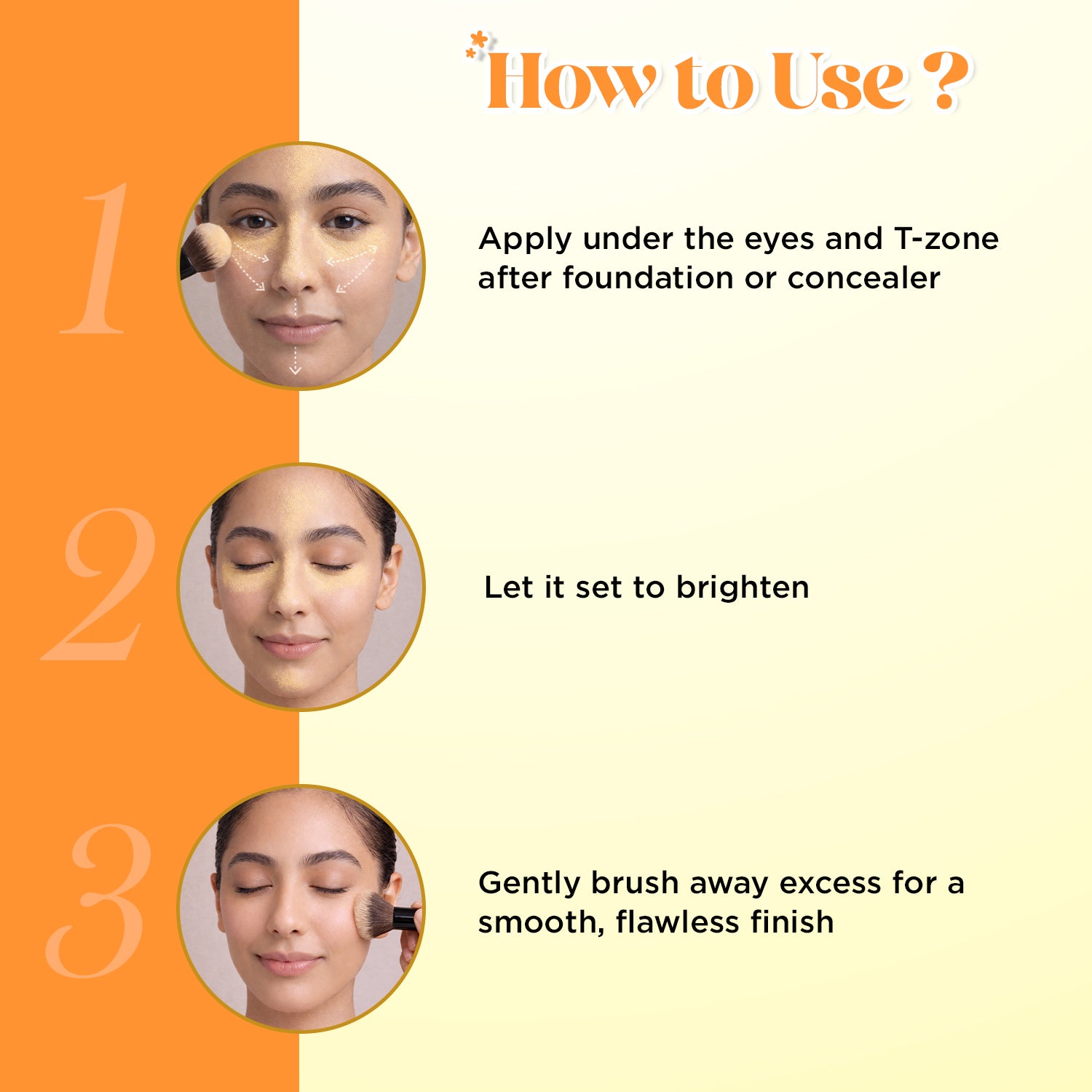 How to Use ?

1

Apply under the eyes and T-zone after foundation or concealer

2

Let it set to brighten

3

Gently brush away excess for a smooth, flawless finish