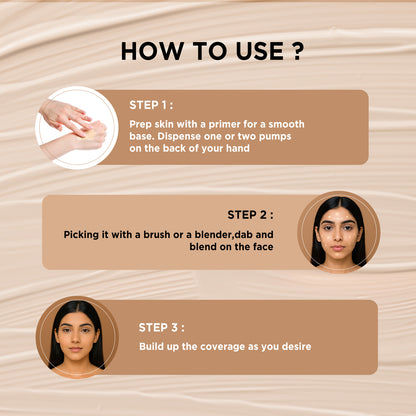 HOW TO USE ?

STEP 1 :

Prep skin with a primer for a smooth base. Dispense one or two pumps on the back of your hand

STEP 2 :

Picking it with a brush or a blender,dab and blend on the face

STEP 3 :

Build up the coverage as you desire