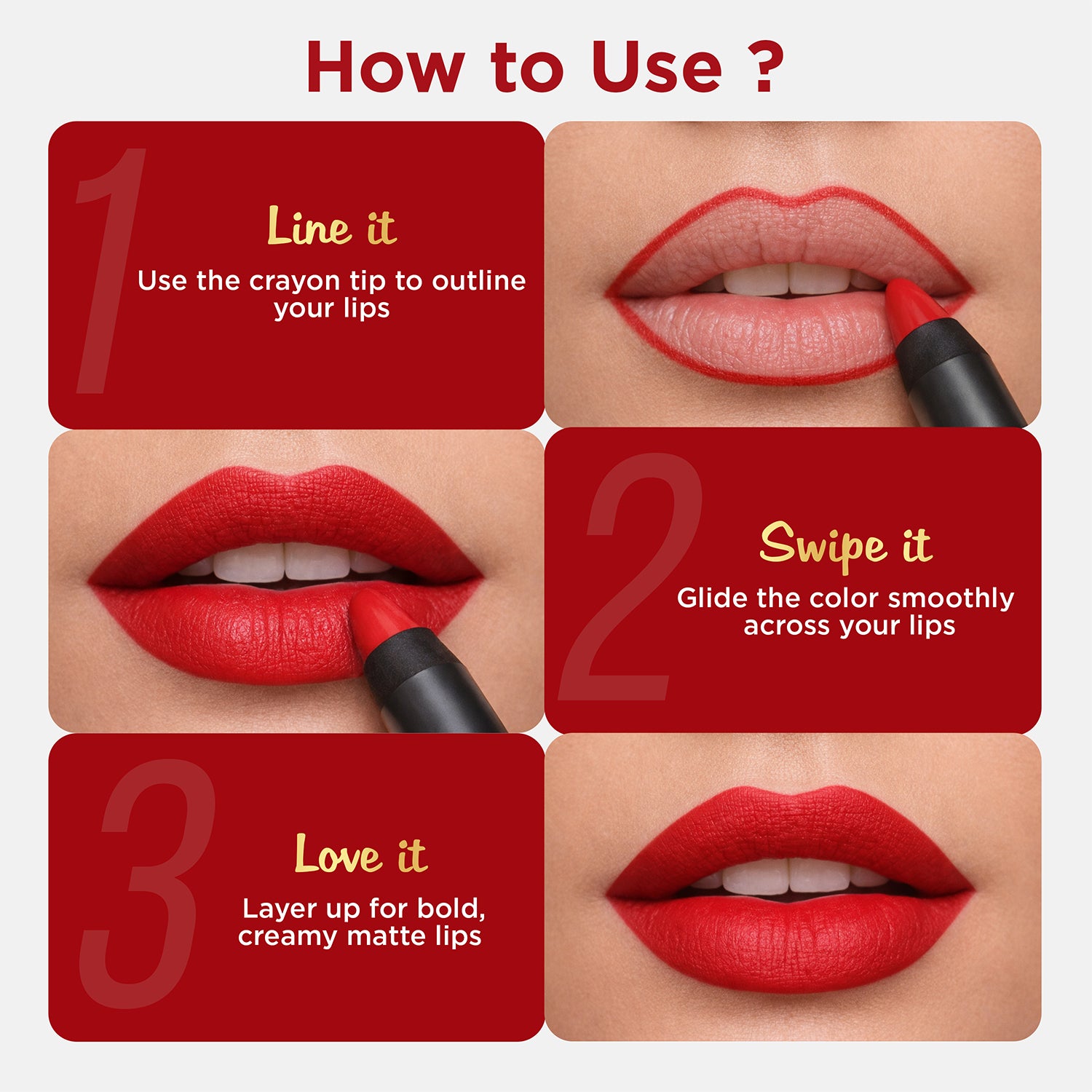 How to Use ?

1

Line it

Use the crayon tip to outline your lips

2

Swipe it

Glide the color smoothly across your lips

3

Love it

Layer up for bold, creamy matte lips