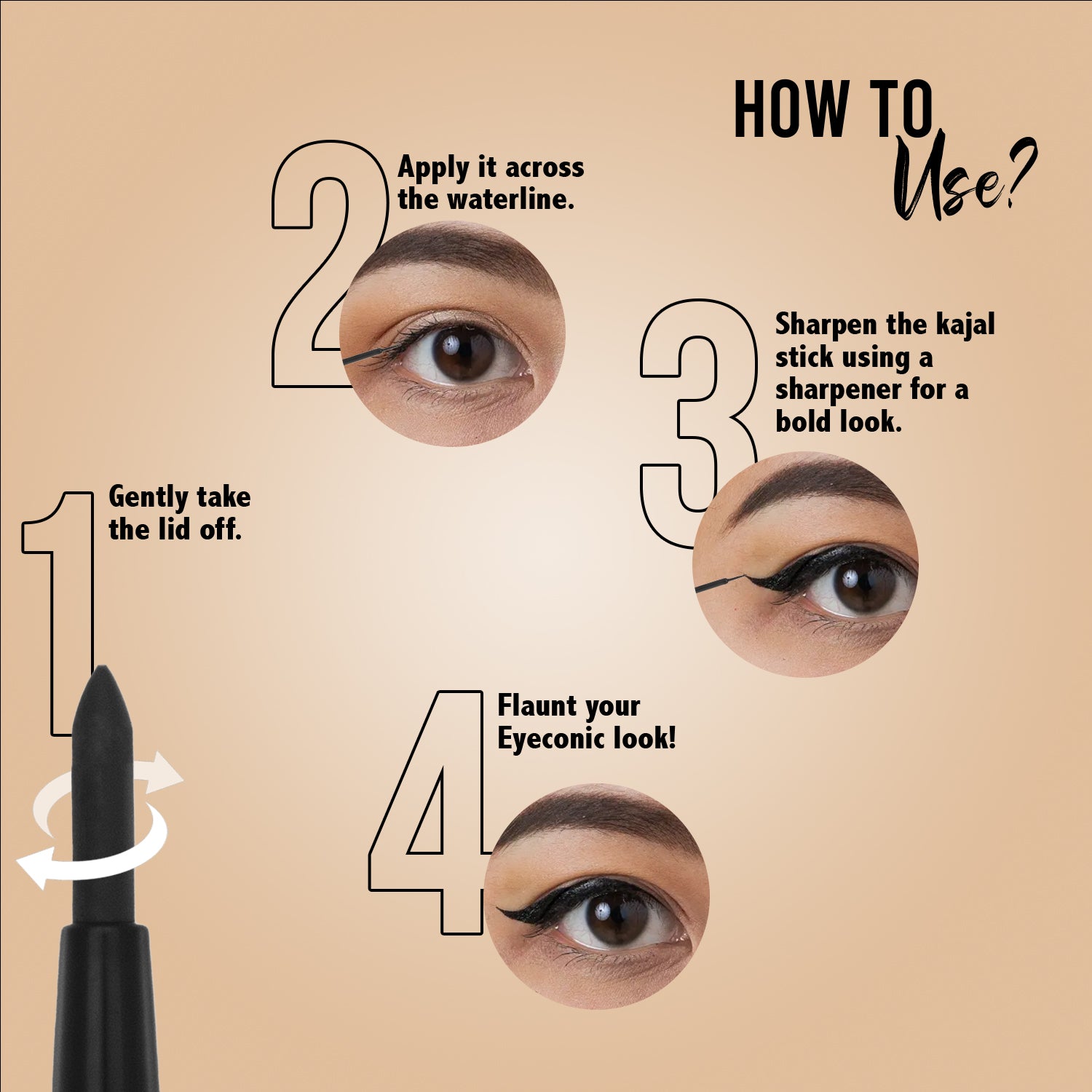 HOW TO
Use?

1
Gently take the lid off.

2
Apply it across the waterline.

3
Sharpen the kajal stick using a sharpener for a bold look.

4
Flaunt your Eyeconic look!