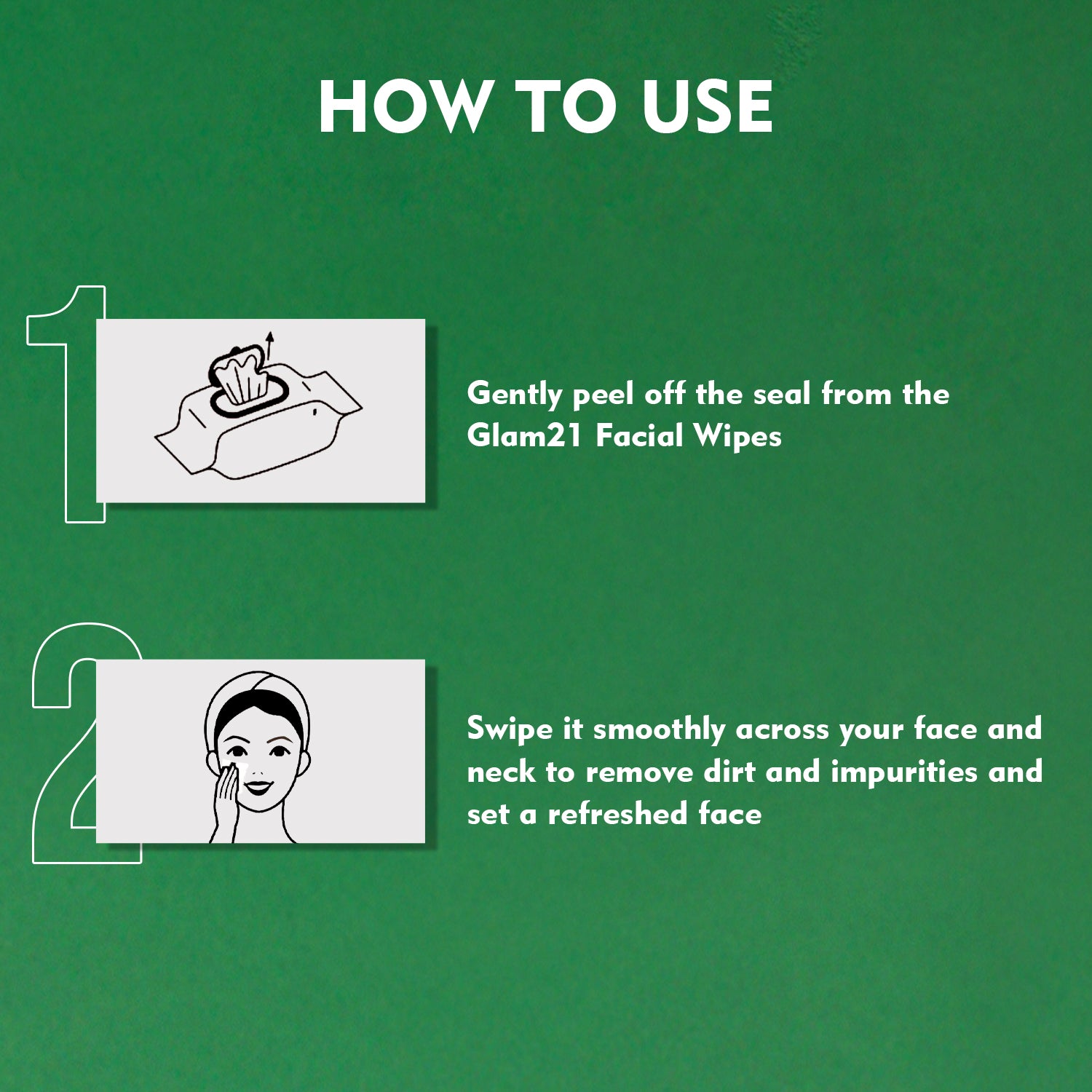 HOW TO USE

1

Gently peel off the seal from the Glam21 Facial Wipes

2

Swipe it smoothly across your face and neck to remove dirt and impurities and set a refreshed face