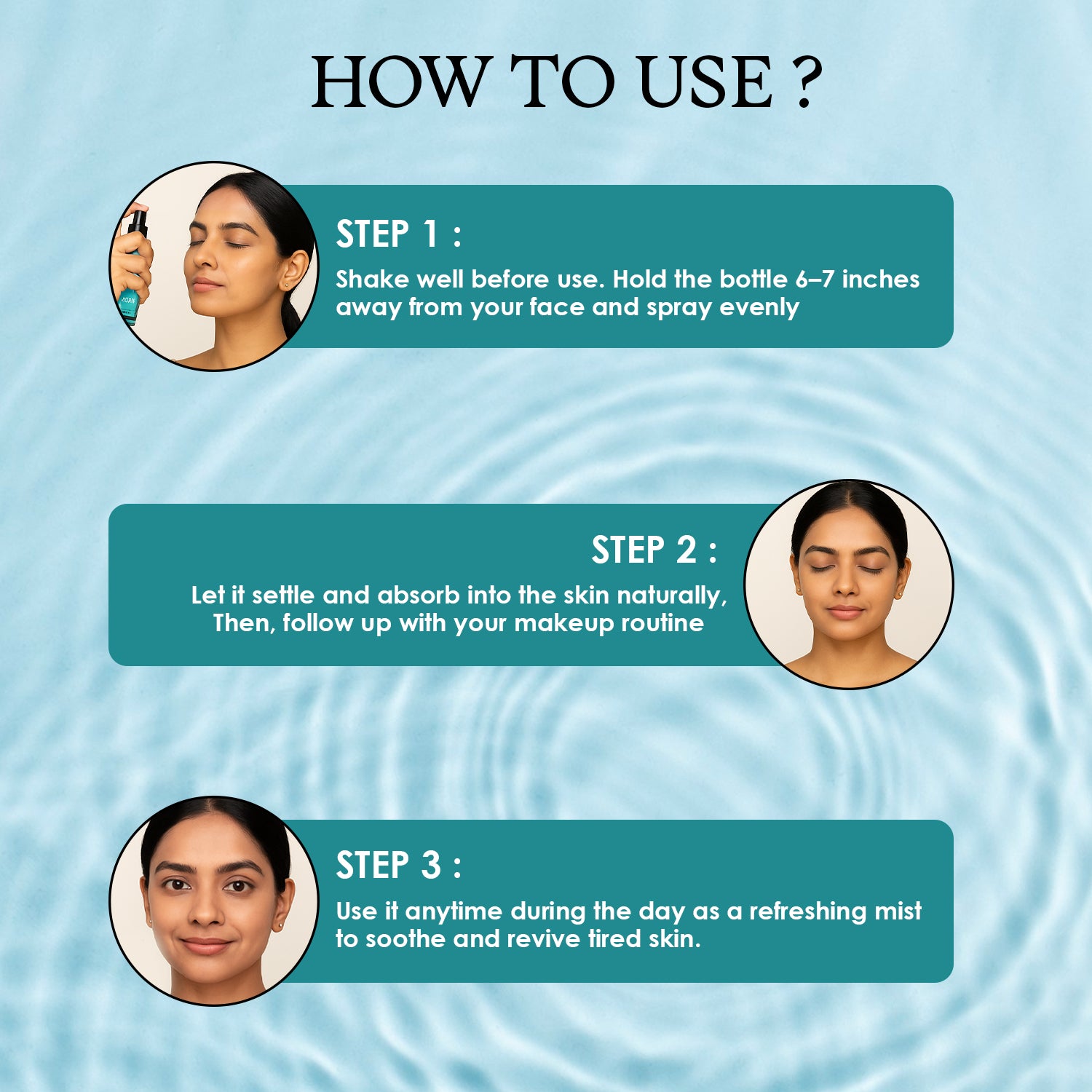 HOW TO USE ?

STEP 1 :
Shake well before use. Hold the bottle 6–7 inches away from your face and spray evenly

STEP 2 :
Let it settle and absorb into the skin naturally, Then, follow up with your makeup routine

STEP 3 :
Use it anytime during the day as a refreshing mist to soothe and revive tired skin.