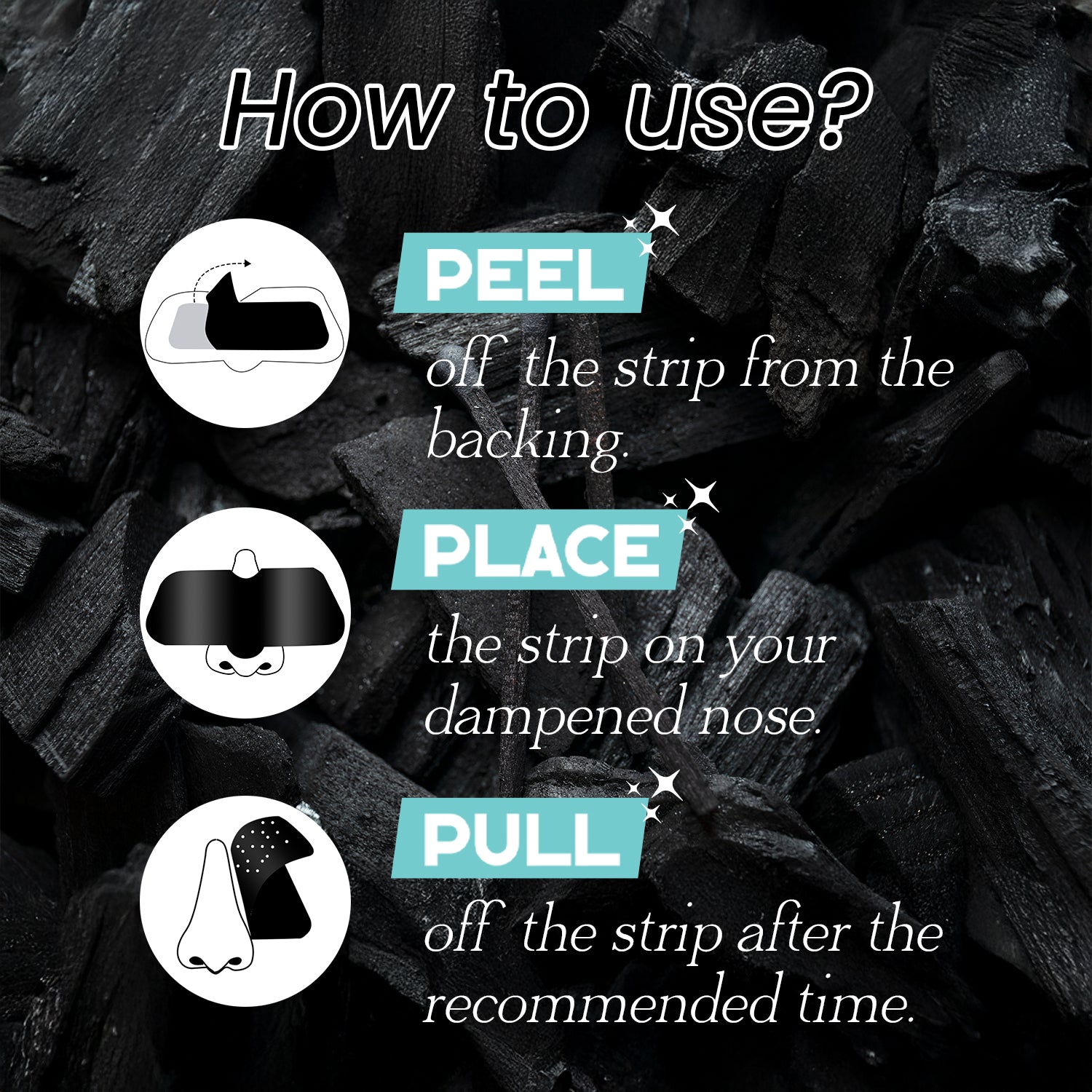 How to use?

PEEL
off the strip from the backing.

PLACE
the strip on your dampened nose.

PULL
off the strip after the recommended time.