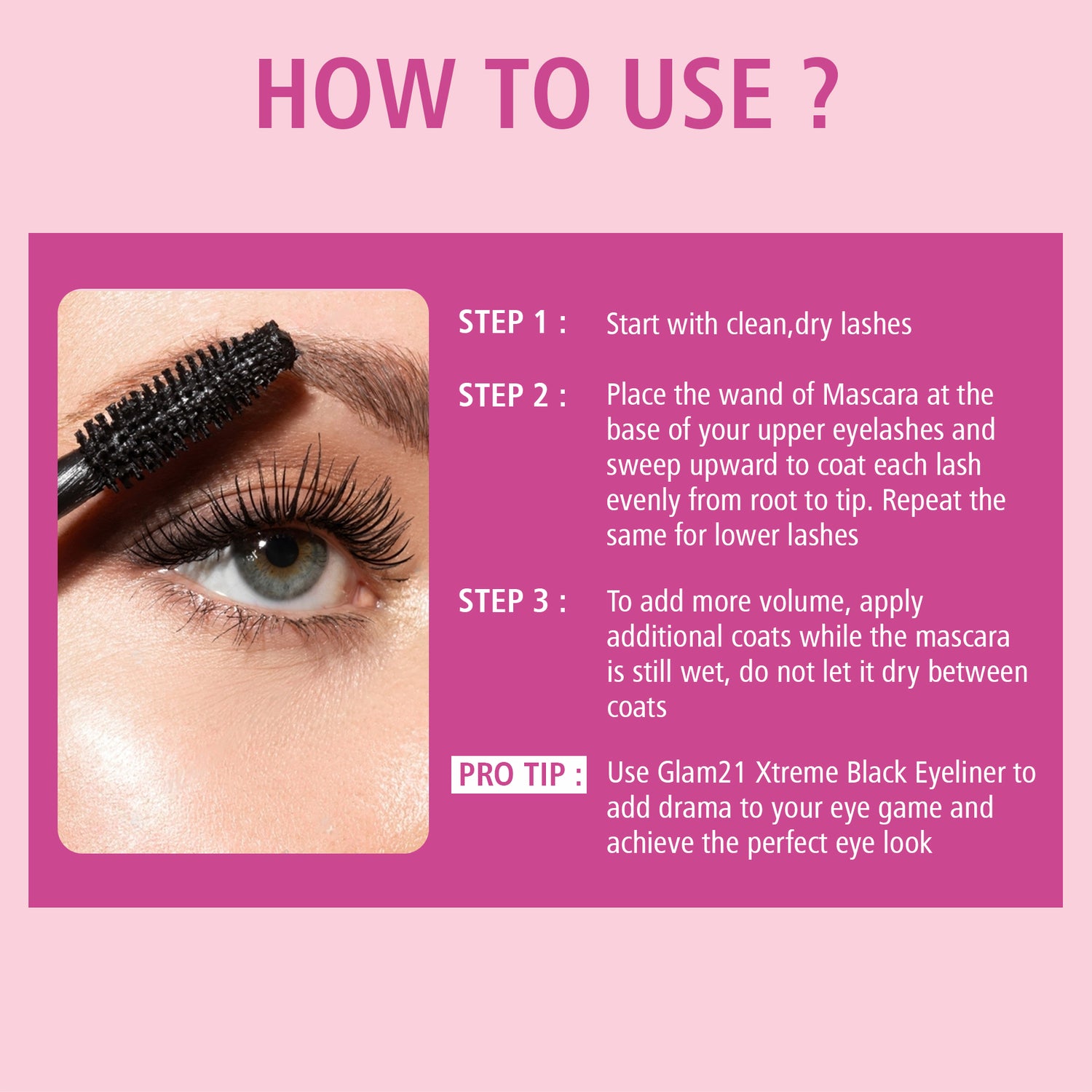 HOW TO USE ?

STEP 1 : Start with clean,dry lashes

STEP 2 : Place the wand of Mascara at the base of your upper eyelashes and sweep upward to coat each lash evenly from root to tip. Repeat the same for lower lashes

STEP 3 : To add more volume, apply additional coats while the mascara is still wet, do not let it dry between coats

PRO TIP : Use Glam21 Xtreme Black Eyeliner to add drama to your eye game and achieve the perfect eye look