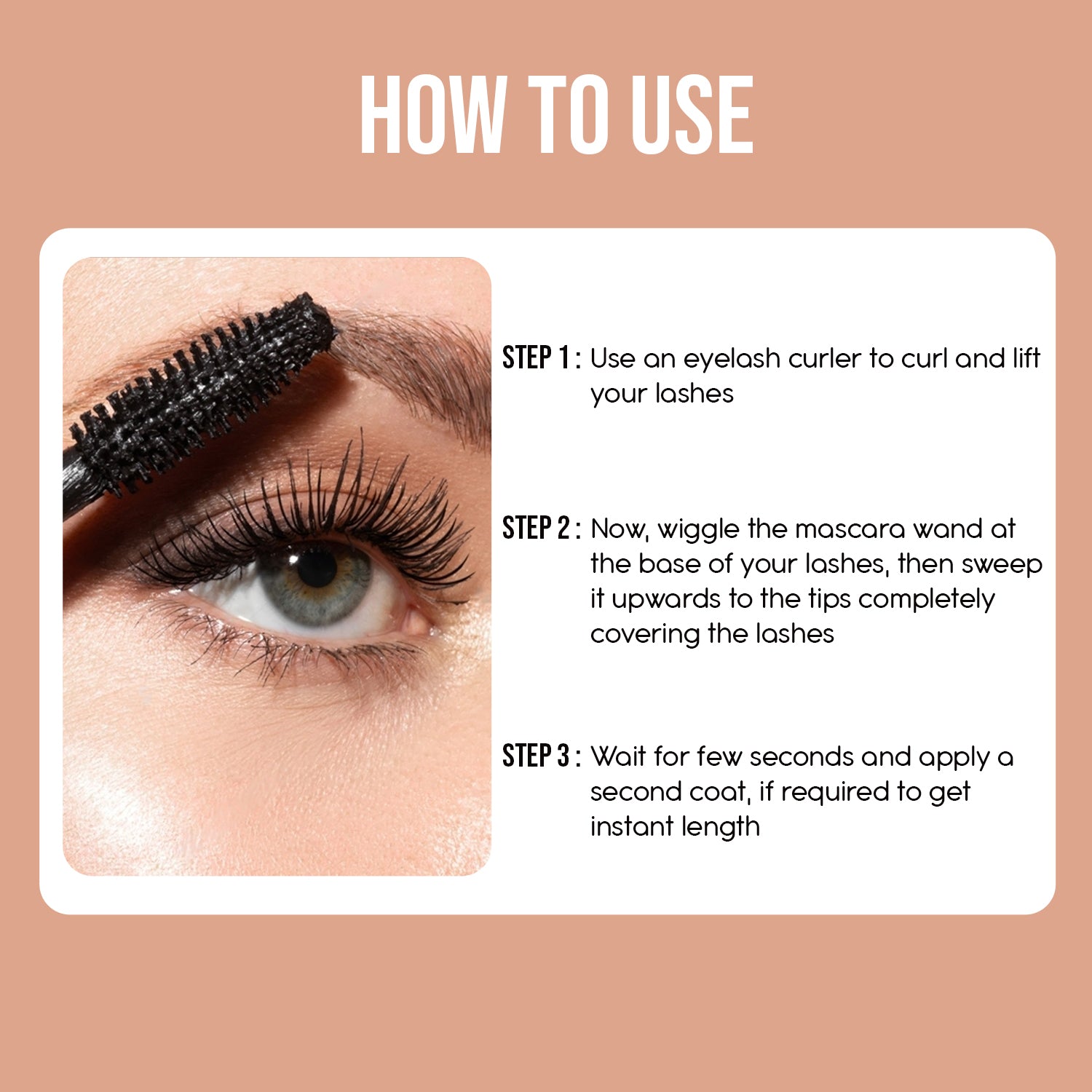 HOW TO USE

STEP 1 : Use an eyelash curler to curl and lift your lashes

STEP 2 : Now, wiggle the mascara wand at the base of your lashes, then sweep it upwards to the tips completely covering the lashes

STEP 3 : Wait for few seconds and apply a second coat, if required to get instant length