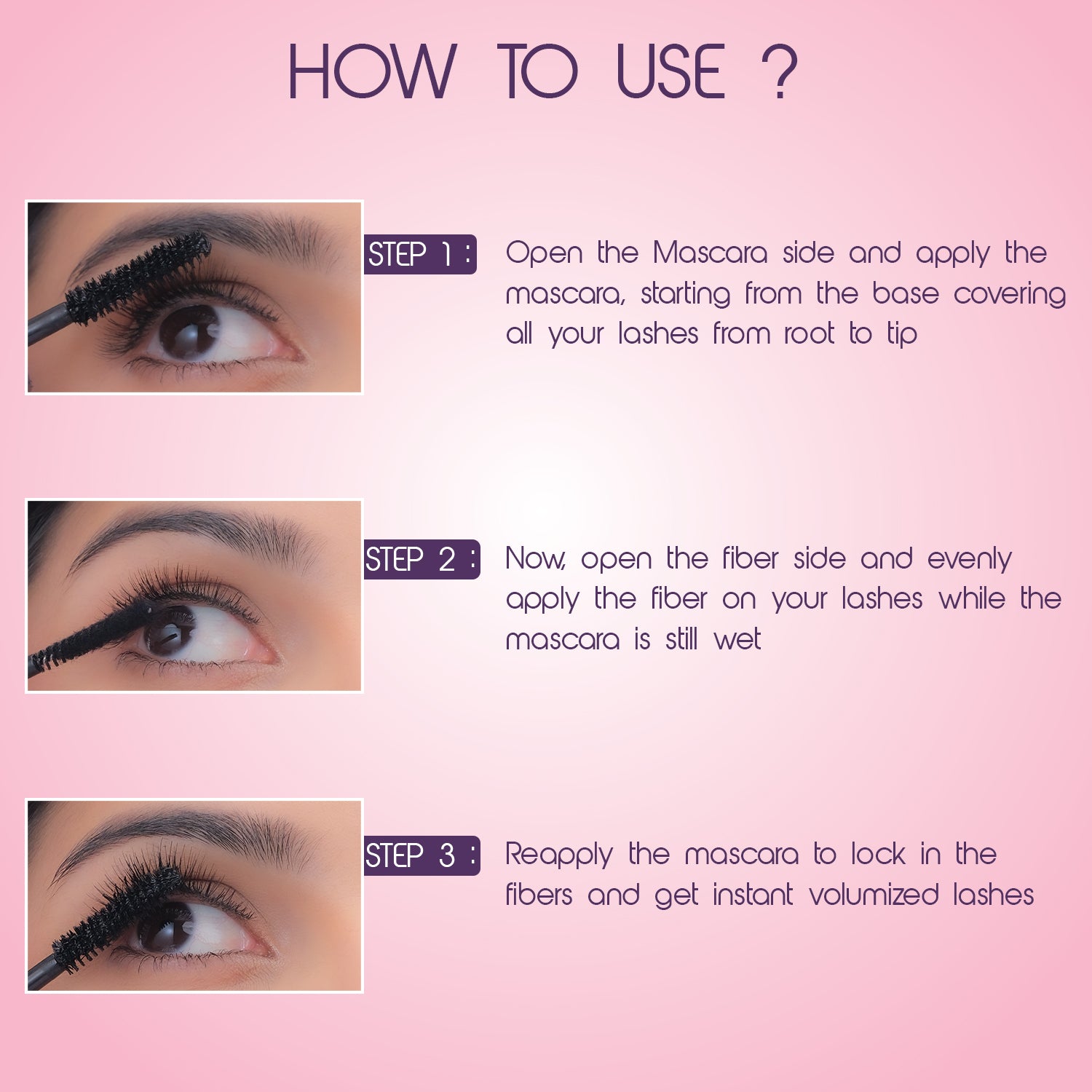 HOW TO USE ?

STEP 1 : Open the Mascara side and apply the mascara, starting from the base covering all your lashes from root to tip

STEP 2 : Now, open the fiber side and evenly apply the fiber on your lashes while the mascara is still wet

STEP 3 : Reapply the mascara to lock in the fibers and get instant volumized lashes