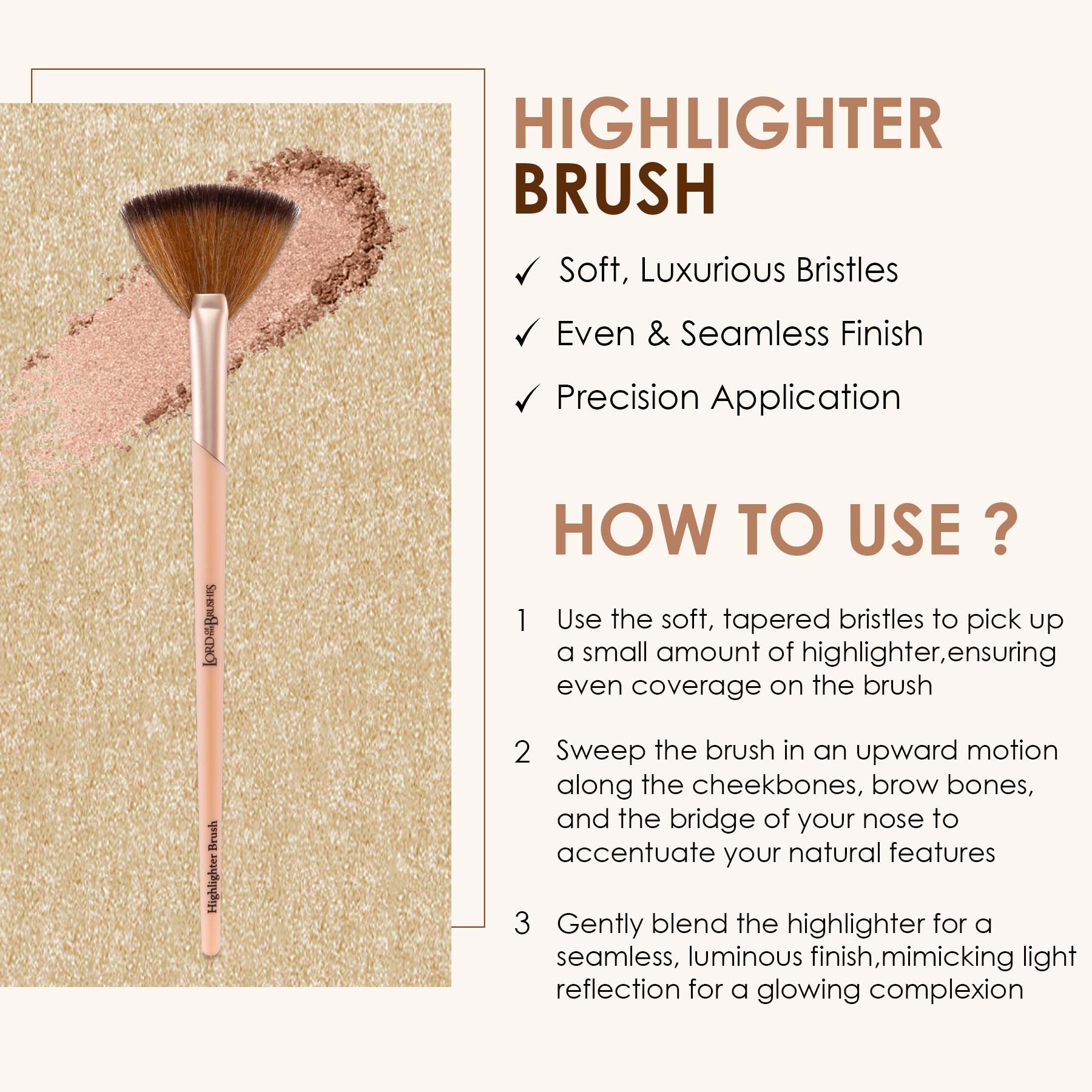 LORD OF THE BRUSHES

Highlighter Brush

HIGHLIGHTER BRUSH

✓ Soft, Luxurious Bristles

✓ Even & Seamless Finish

✓ Precision Application

HOW TO USE ?

1 Use the soft, tapered bristles to pick up a small amount of highlighter,ensuring even coverage on the brush

2 Sweep the brush in an upward motion along the cheekbones, brow bones, and the bridge of your nose to accentuate your natural features

3 Gently blend the highlighter for a seamless, luminous finish,mimicking light reflection for a glowing complexion