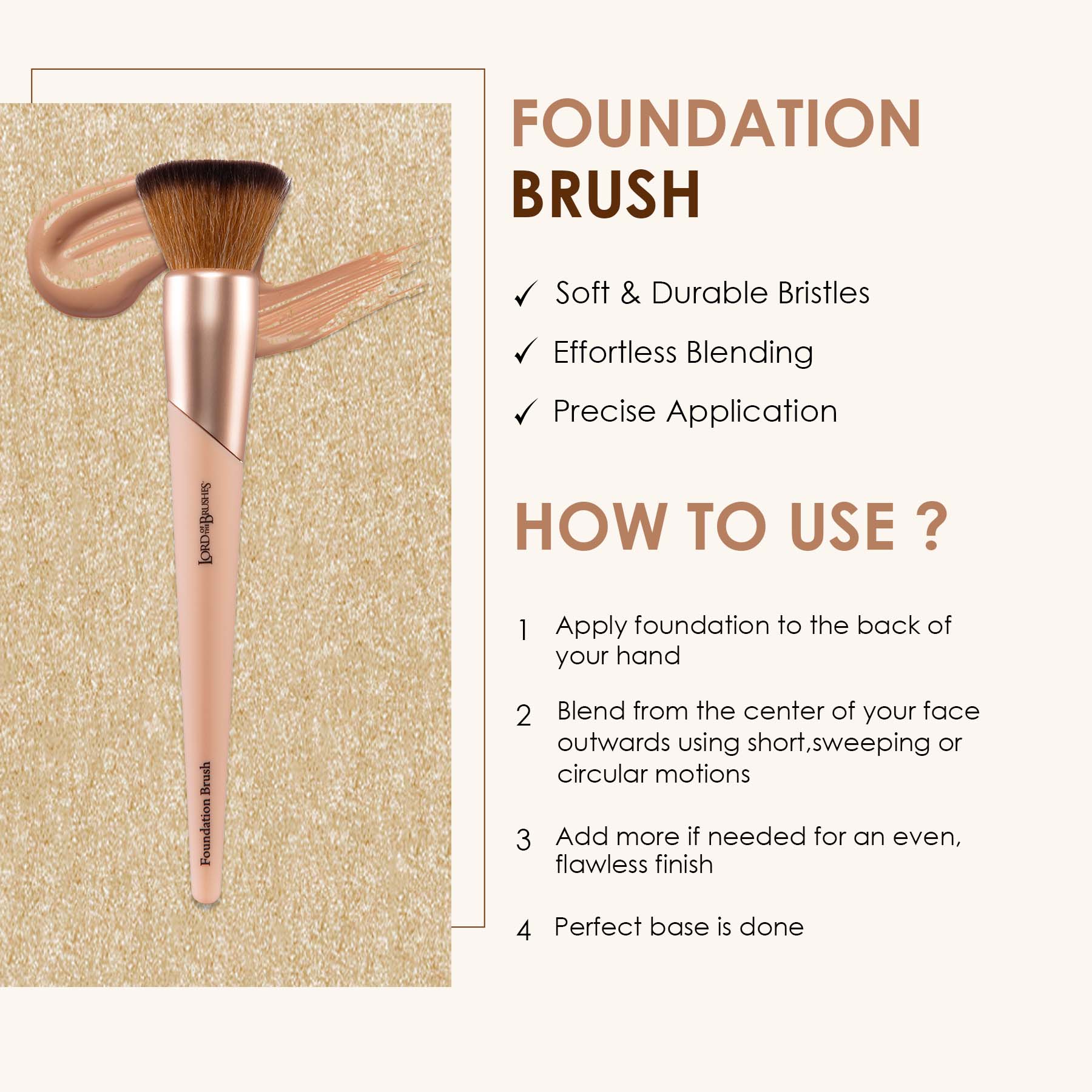 LORD OF THE BRUSHES

Foundation Brush

FOUNDATION BRUSH

✓ Soft & Durable Bristles

✓ Effortless Blending

✓ Precise Application

HOW TO USE ?

1 Apply foundation to the back of your hand

2 Blend from the center of your face outwards using short,sweeping or circular motions

3 Add more if needed for an even, flawless finish

4 Perfect base is done