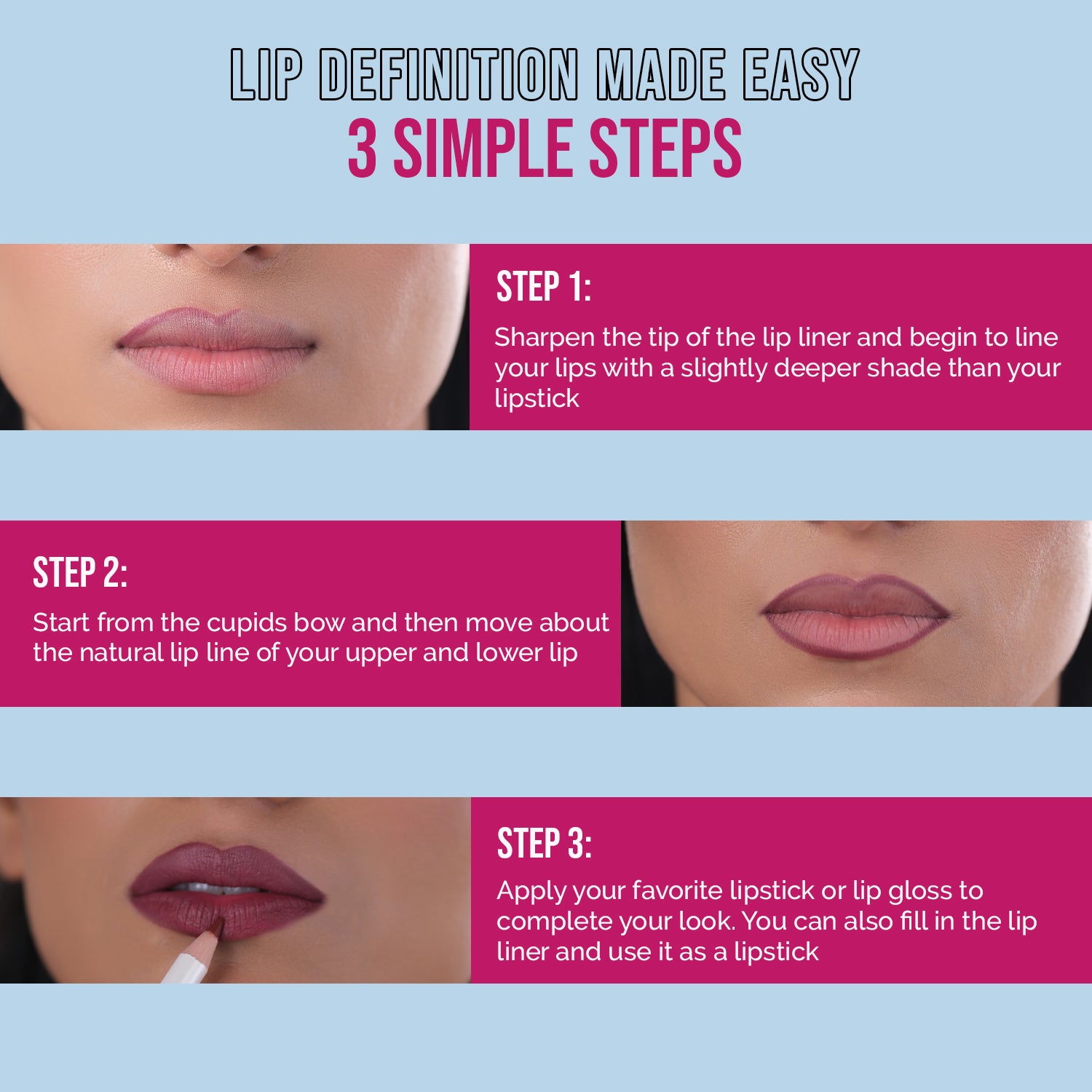 LIP DEFINITION MADE EASY
3 SIMPLE STEPS

STEP 1:
Sharpen the tip of the lip liner and begin to line your lips with a slightly deeper shade than your lipstick

STEP 2:
Start from the cupids bow and then move about the natural lip line of your upper and lower lip

STEP 3:
Apply your favorite lipstick or lip gloss to complete your look. You can also fill in the lip liner and use it as a lipstick