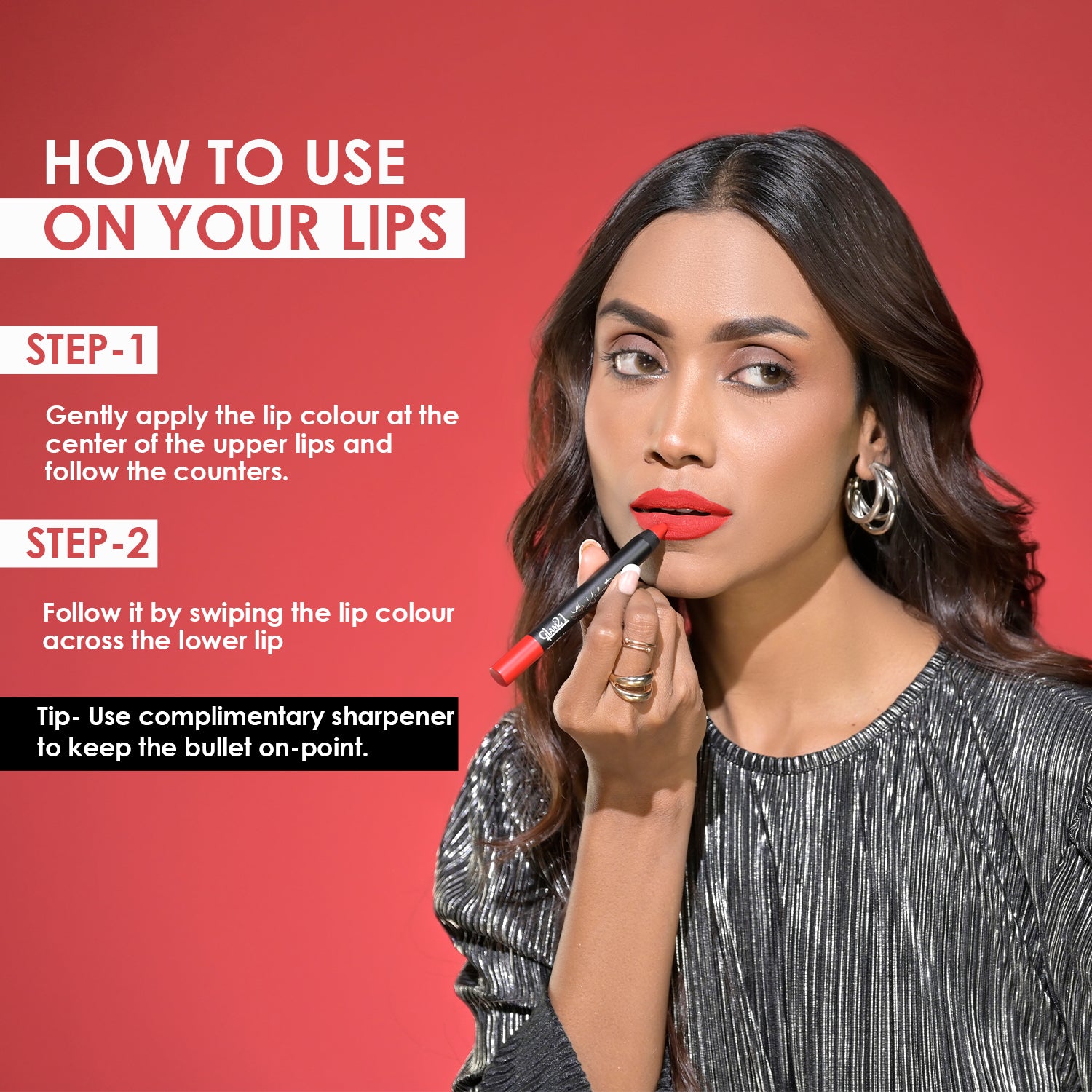 HOW TO USE
ON YOUR LIPS

STEP-1

Gently apply the lip colour at the center of the upper lips and follow the counters.

STEP-2

Follow it by swiping the lip colour across the lower lip

Tip- Use complimentary sharpener to keep the bullet on-point.

Glam21