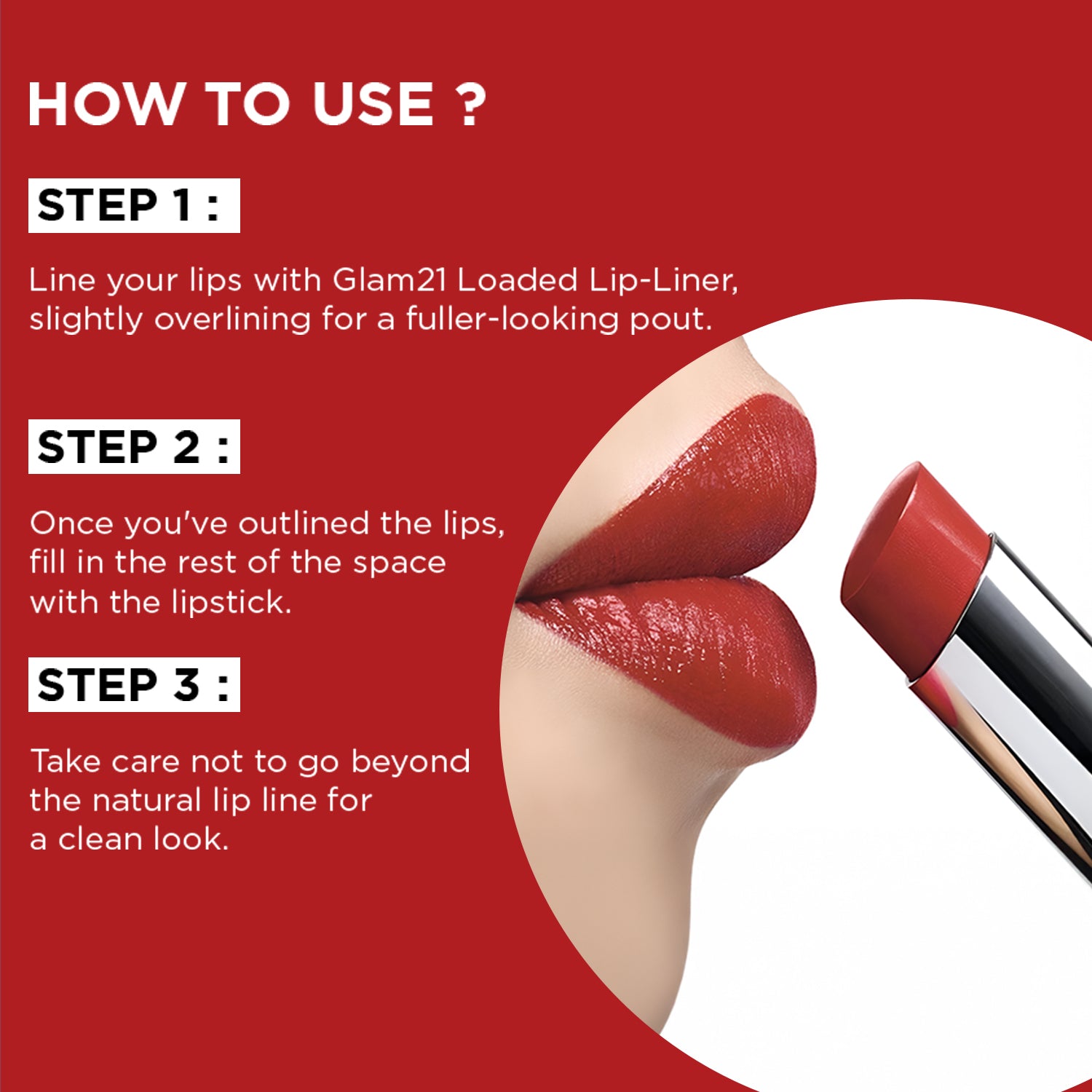 HOW TO USE ?

STEP 1 :

Line your lips with Glam21 Loaded Lip-Liner, slightly overlining for a fuller-looking pout.

STEP 2 :

Once you've outlined the lips, fill in the rest of the space with the lipstick.

STEP 3 :

Take care not to go beyond the natural lip line for a clean look.