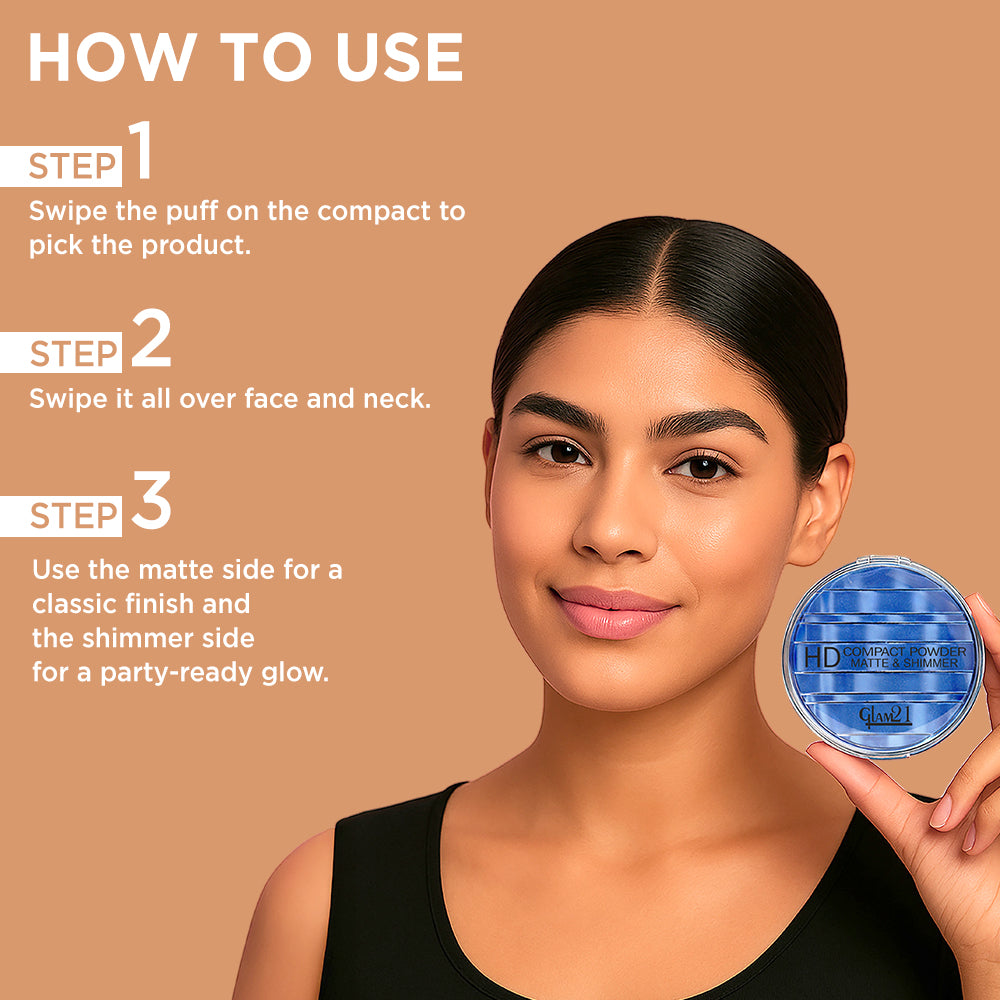 HOW TO USE

STEP 1
Swipe the puff on the compact to pick the product.

STEP 2
Swipe it all over face and neck.

STEP 3
Use the matte side for a classic finish and the shimmer side for a party-ready glow.

HD COMPACT POWDER MATTE & SHIMMER
Glam21