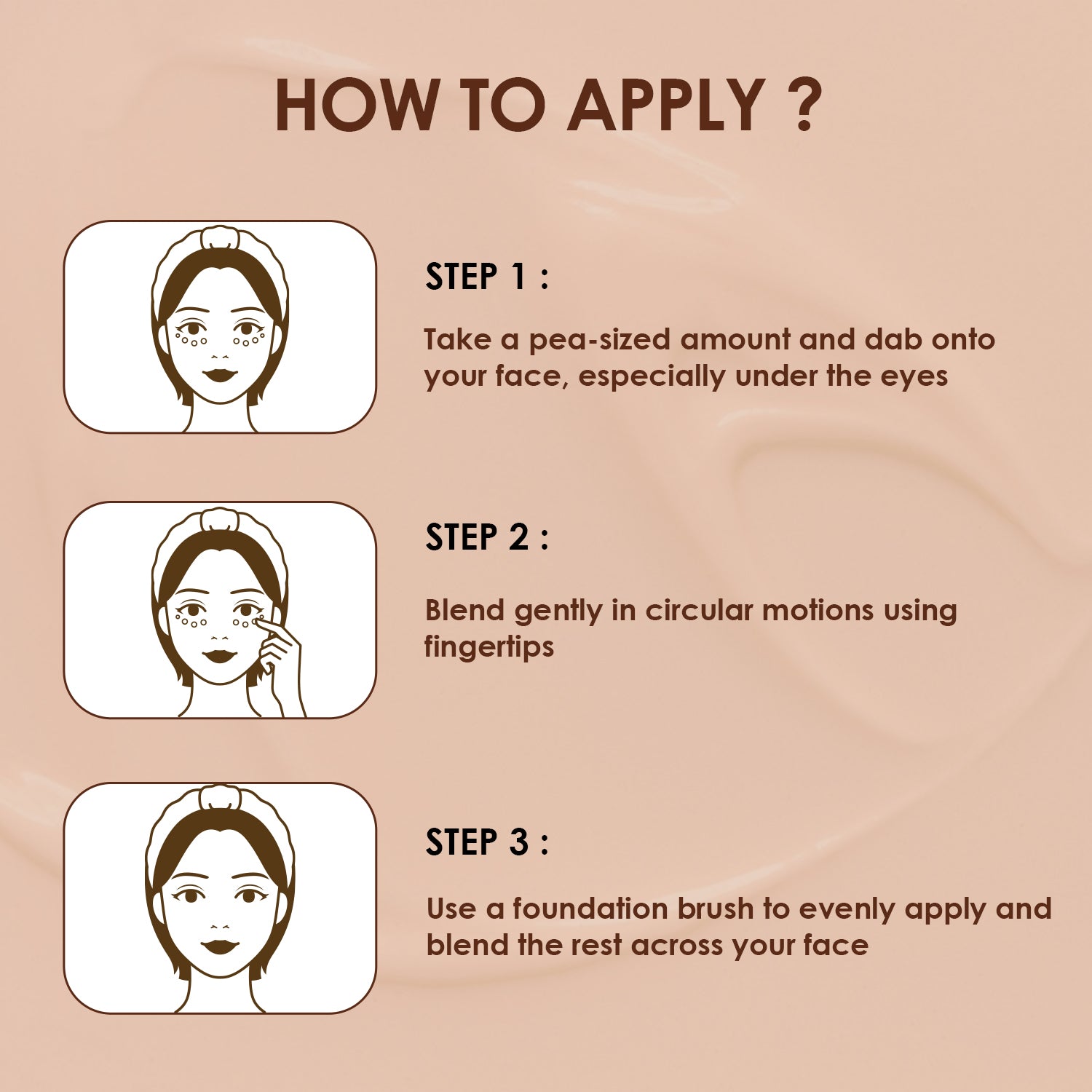 HOW TO APPLY ?

STEP 1 :

Take a pea-sized amount and dab onto your face, especially under the eyes

STEP 2 :

Blend gently in circular motions using fingertips

STEP 3 :

Use a foundation brush to evenly apply and blend the rest across your face