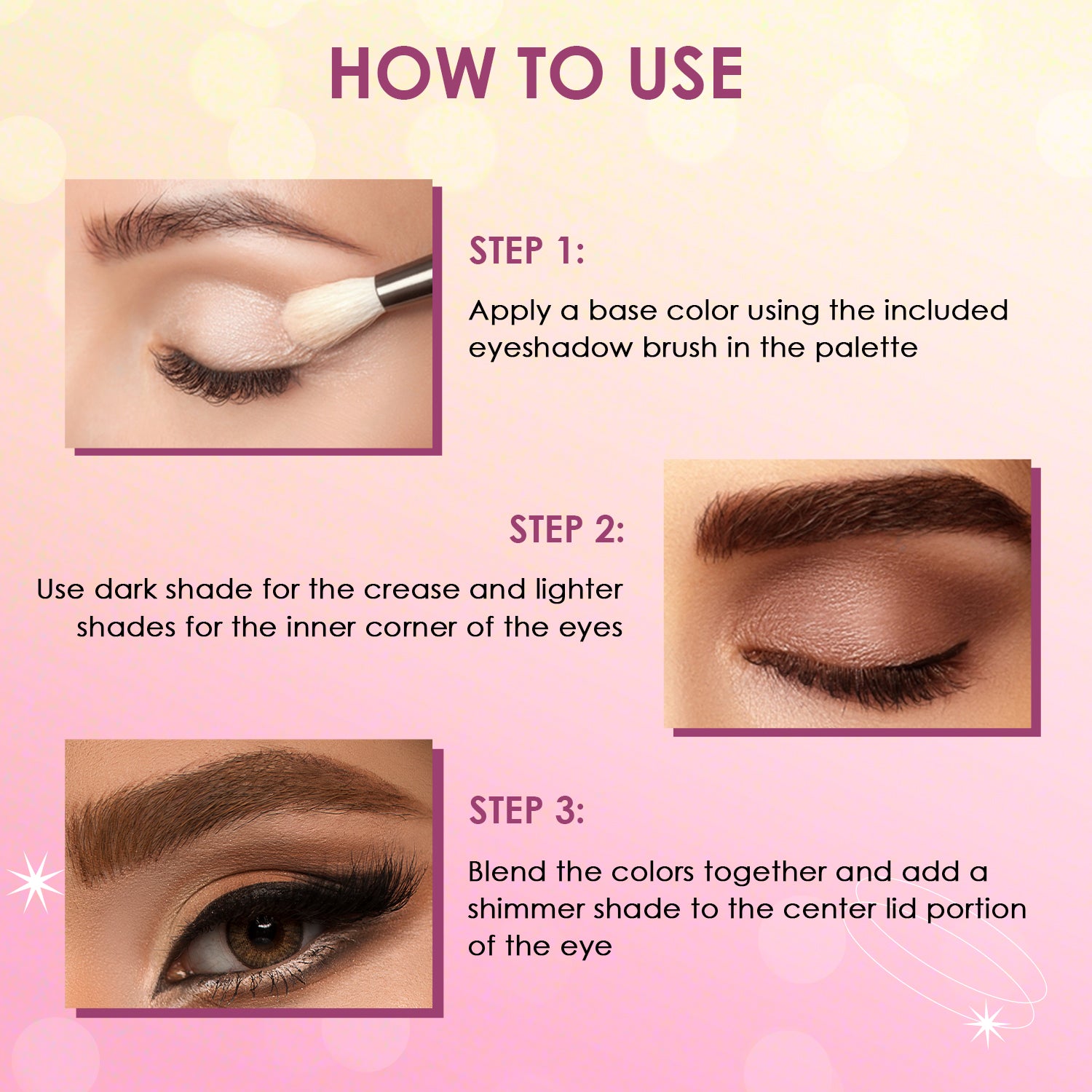 HOW TO USE

STEP 1:

Apply a base color using the included eyeshadow brush in the palette

STEP 2:

Use dark shade for the crease and lighter shades for the inner corner of the eyes

STEP 3:

Blend the colors together and add a shimmer shade to the center lid portion of the eye