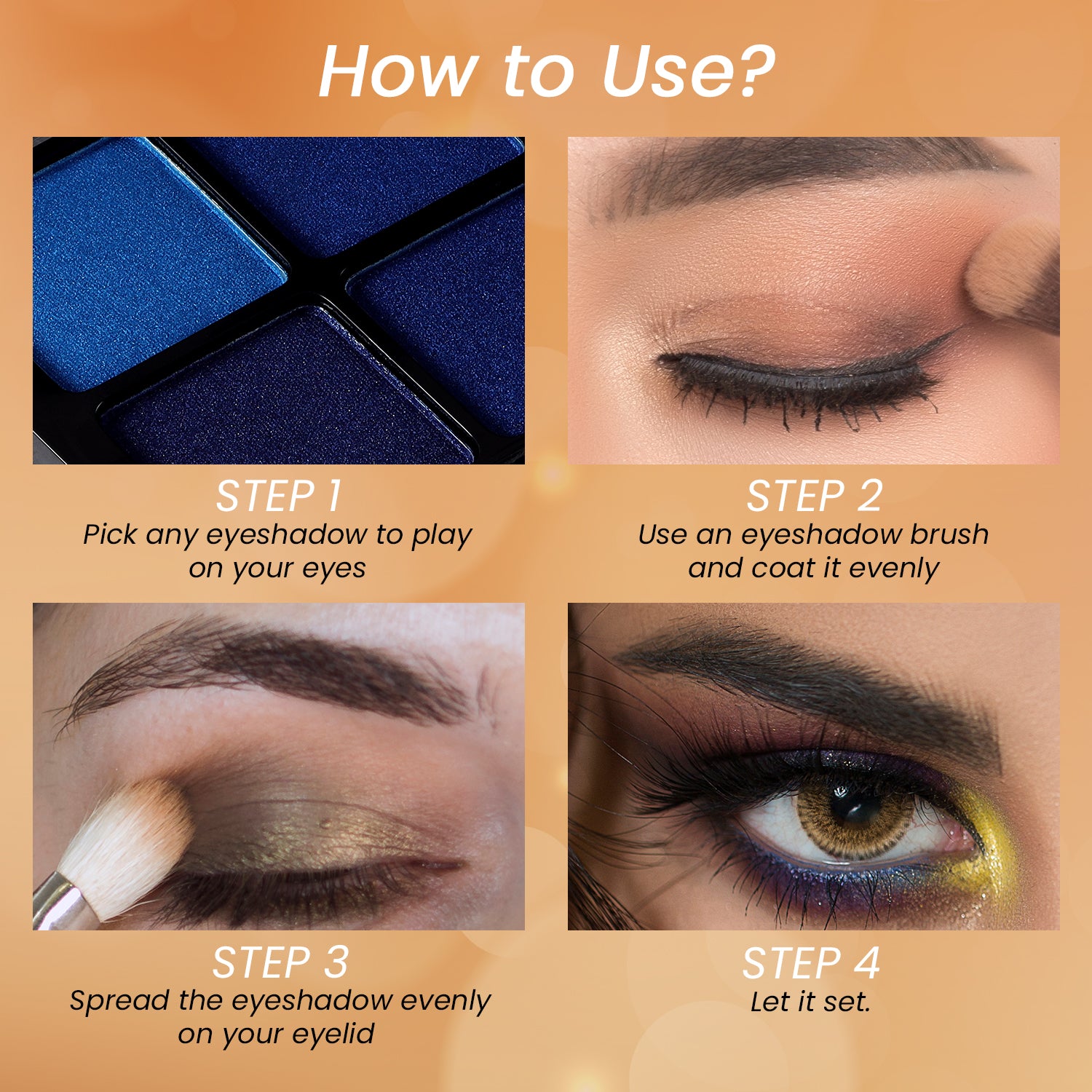 How to Use?

STEP 1
Pick any eyeshadow to play on your eyes

STEP 2
Use an eyeshadow brush and coat it evenly

STEP 3
Spread the eyeshadow evenly on your eyelid

STEP 4
Let it set.