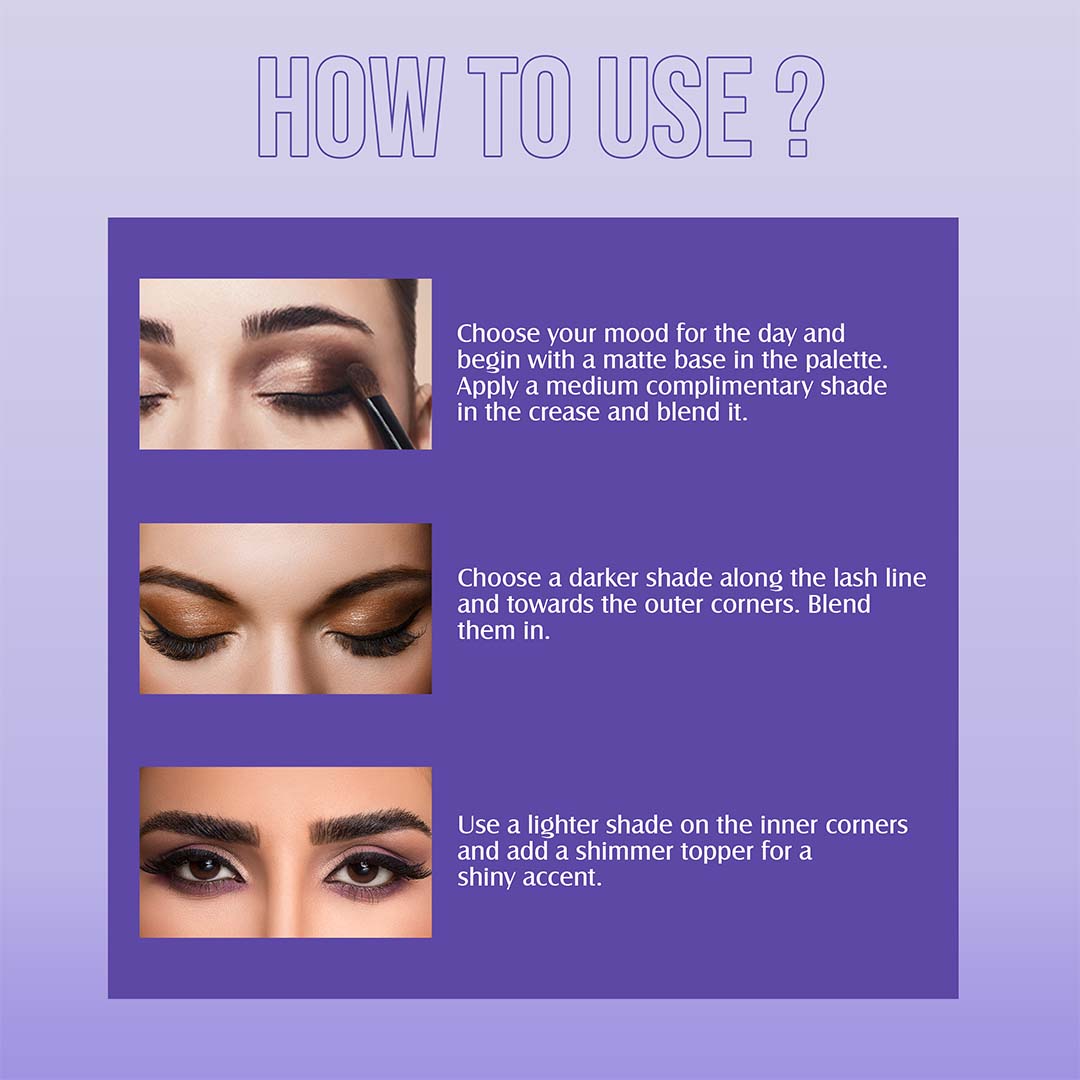 HOW TO USE ?

Choose your mood for the day and begin with a matte base in the palette. Apply a medium complimentary shade in the crease and blend it.

Choose a darker shade along the lash line and towards the outer corners. Blend them in.

Use a lighter shade on the inner corners and add a shimmer topper for a shiny accent.