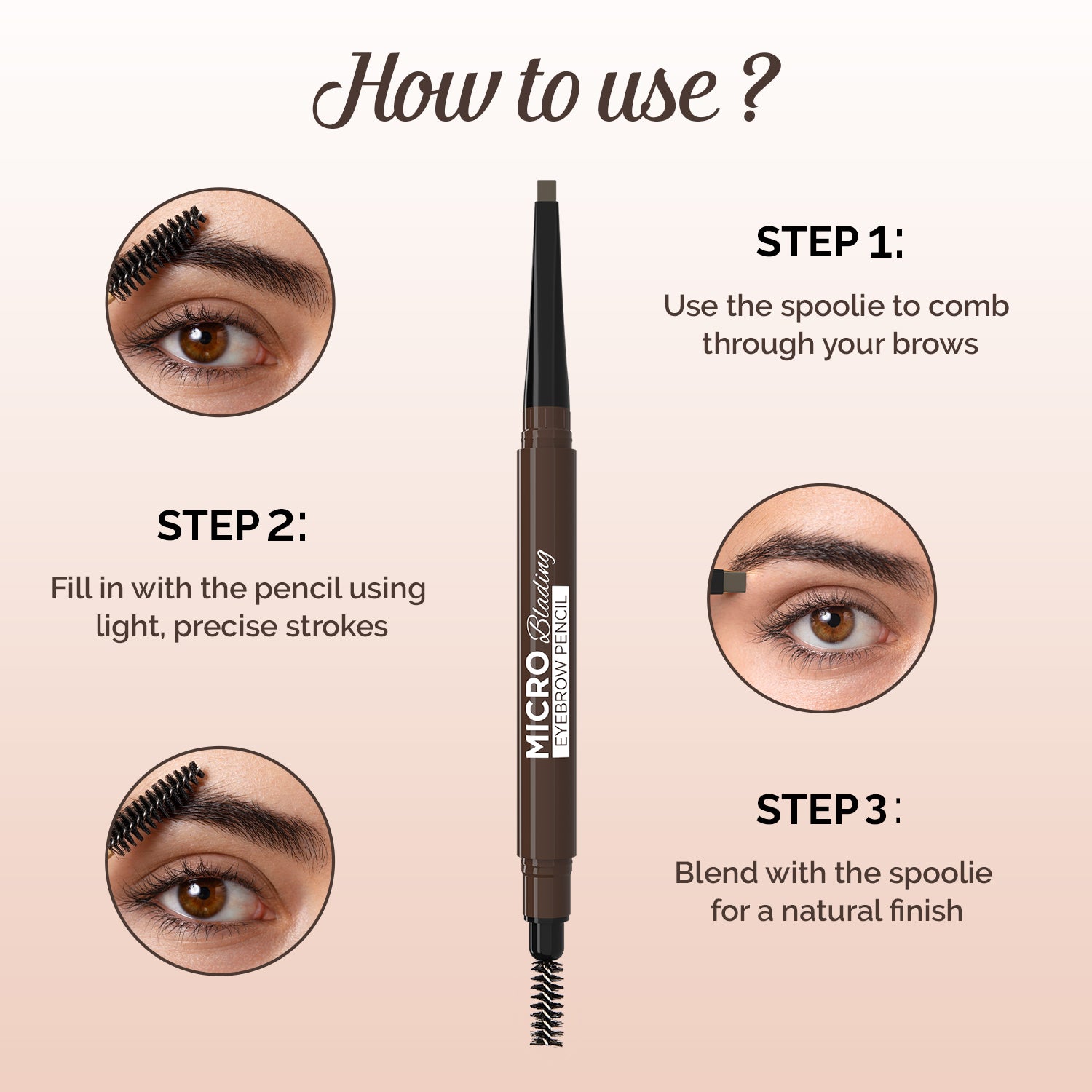 How to use ?

STEP 1:

Use the spoolie to comb through your brows

STEP 2:

Fill in with the pencil using light, precise strokes

MICRO Blading EYEBROW PENCIL

STEP 3 :

Blend with the spoolie for a natural finish