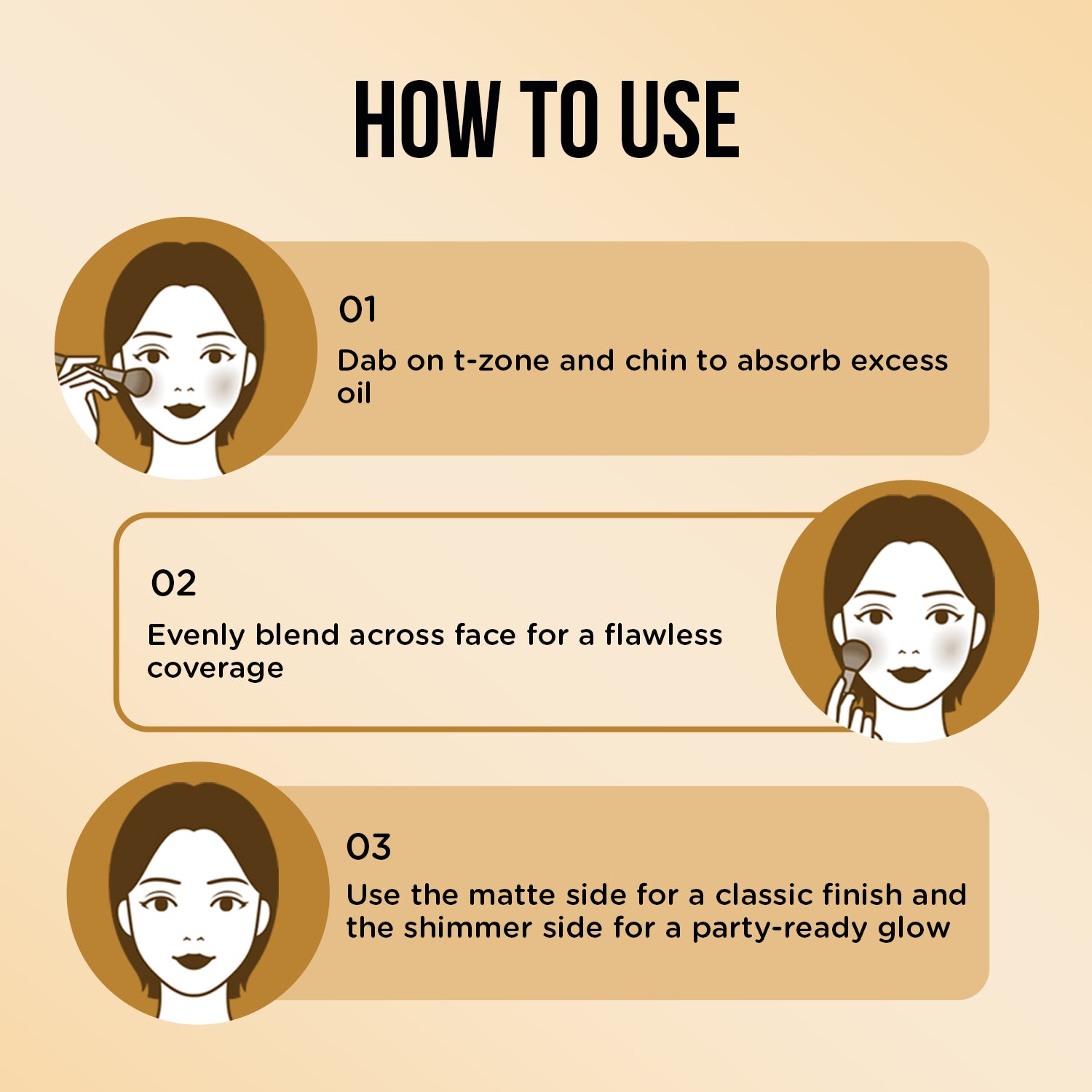 HOW TO USE

01

Dab on t-zone and chin to absorb excess oil

02

Evenly blend across face for a flawless coverage

03

Use the matte side for a classic finish and the shimmer side for a party-ready glow