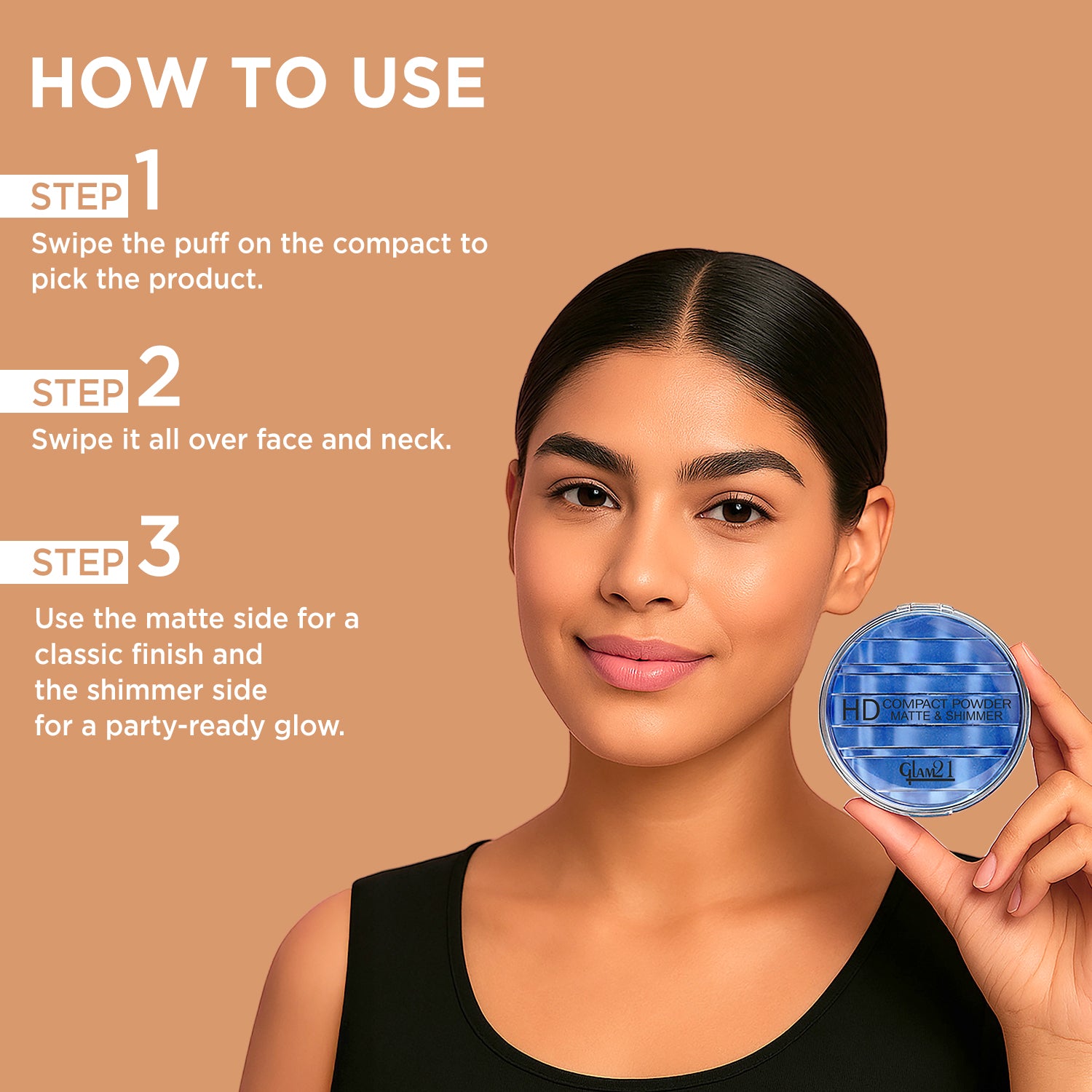 HOW TO USE

STEP 1
Swipe the puff on the compact to pick the product.

STEP 2
Swipe it all over face and neck.

STEP 3
Use the matte side for a classic finish and the shimmer side for a party-ready glow.

HD COMPACT POWDER MATTE & SHIMMER
Glam21