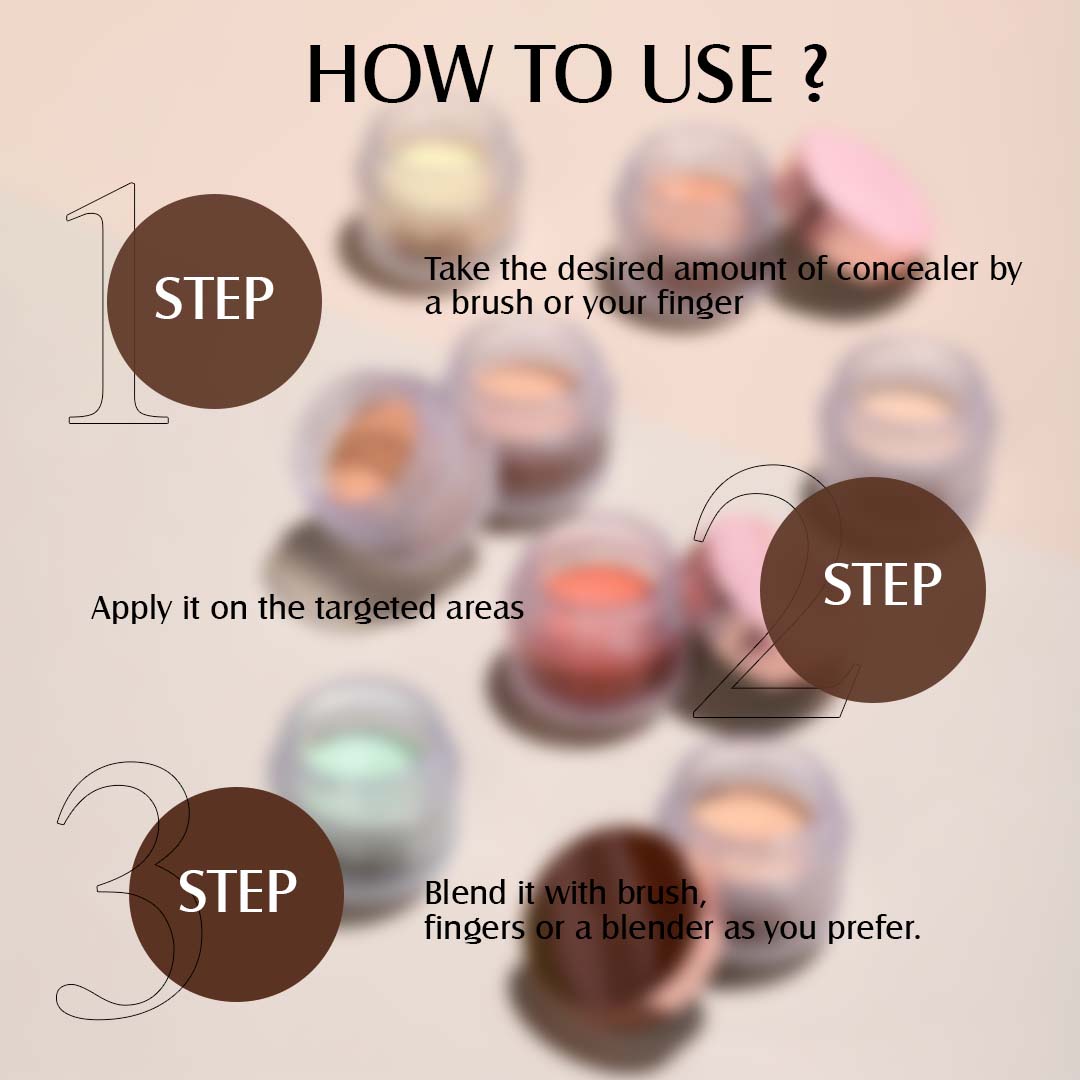 HOW TO USE ?

1 STEP

Take the desired amount of concealer by a brush or your finger

2 STEP

Apply it on the targeted areas

3 STEP

Blend it with brush, fingers or a blender as you prefer.