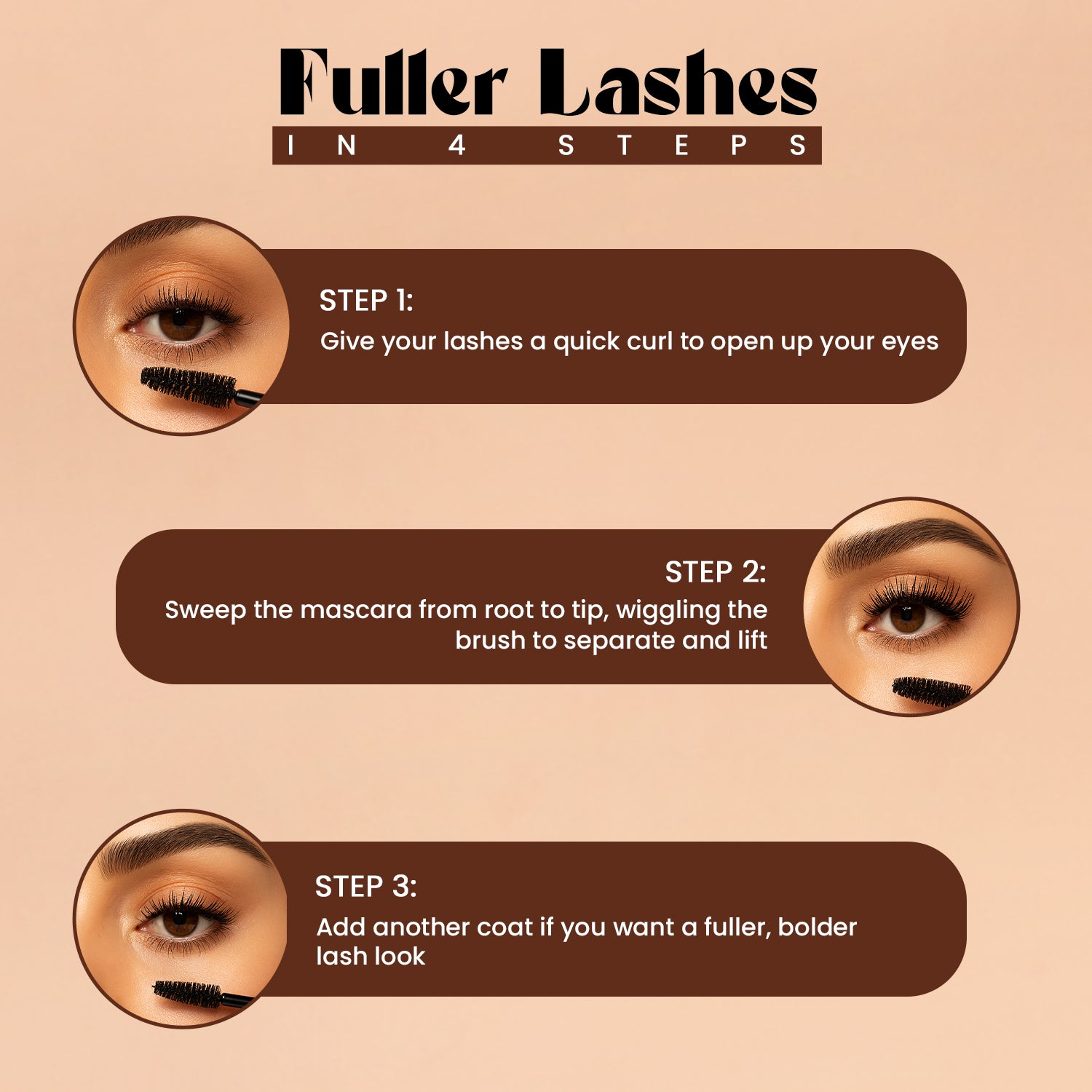 Fuller Lashes
IN 4 STEPS

STEP 1:
Give your lashes a quick curl to open up your eyes

STEP 2:
Sweep the mascara from root to tip, wiggling the brush to separate and lift

STEP 3:
Add another coat if you want a fuller, bolder lash look