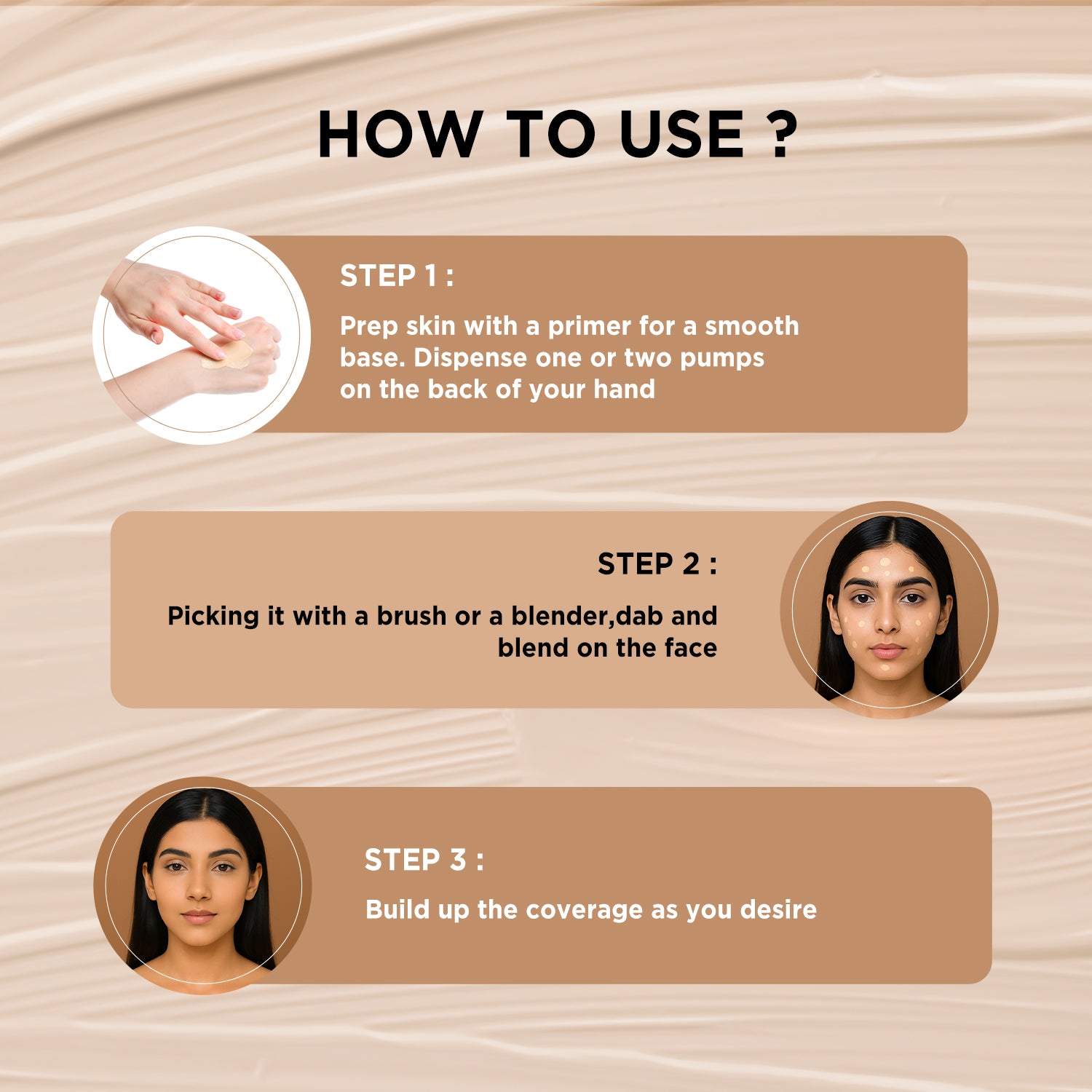 HOW TO USE ?

STEP 1 :

Prep skin with a primer for a smooth base. Dispense one or two pumps on the back of your hand

STEP 2 :

Picking it with a brush or a blender,dab and blend on the face

STEP 3 :

Build up the coverage as you desire