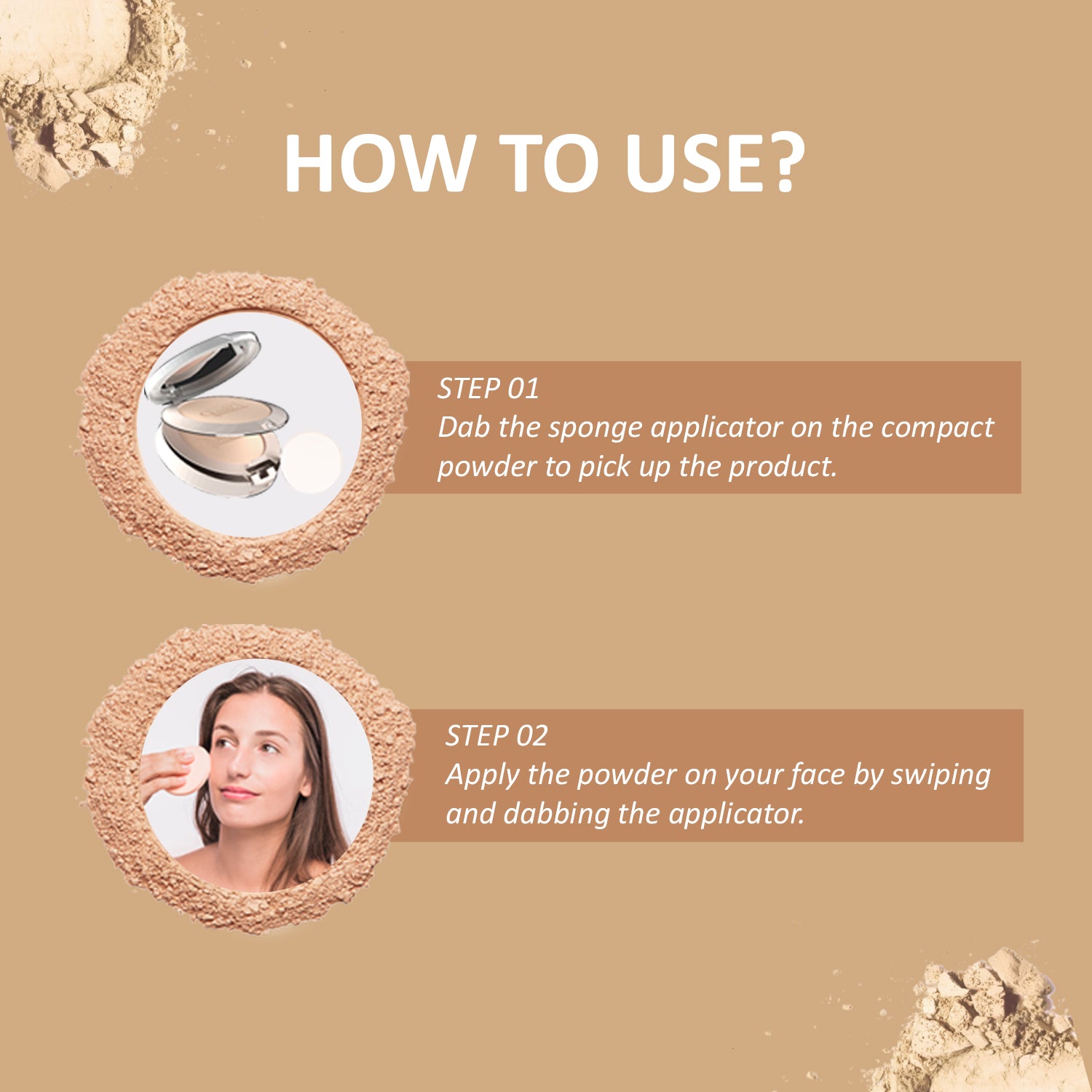 HOW TO USE?

STEP 01
Dab the sponge applicator on the compact powder to pick up the product.

STEP 02
Apply the powder on your face by swiping and dabbing the applicator.